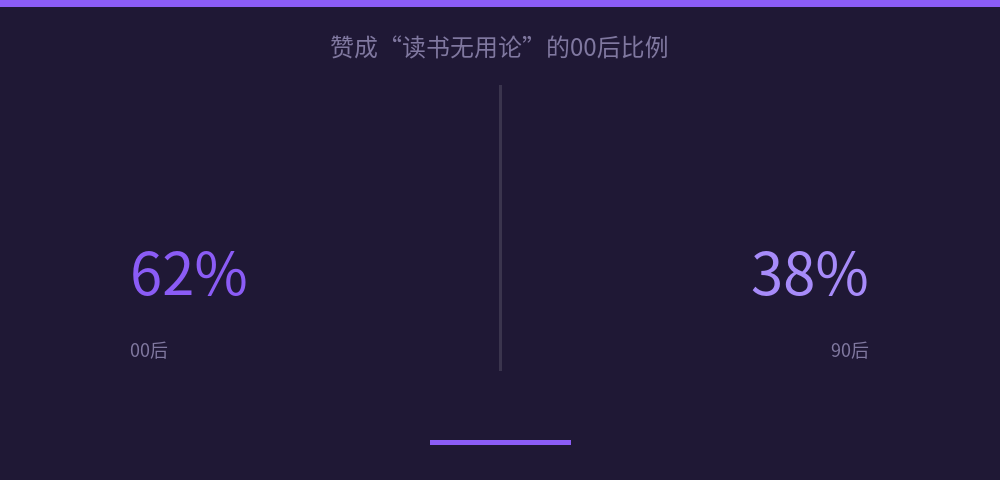 赞成“读书无用论”的00后比例

62%

00后

38%

90后