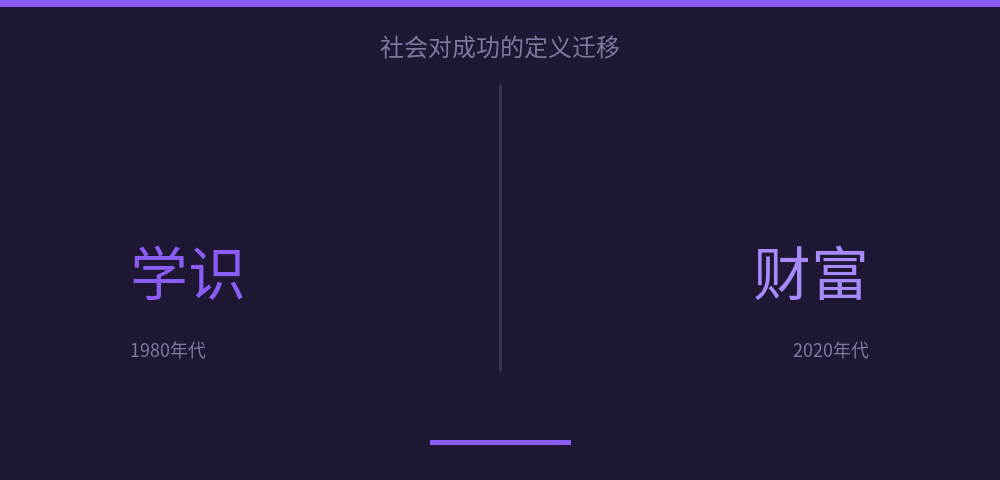 社会对成功的定义迁移

学识

1980年代

财富

2020年代