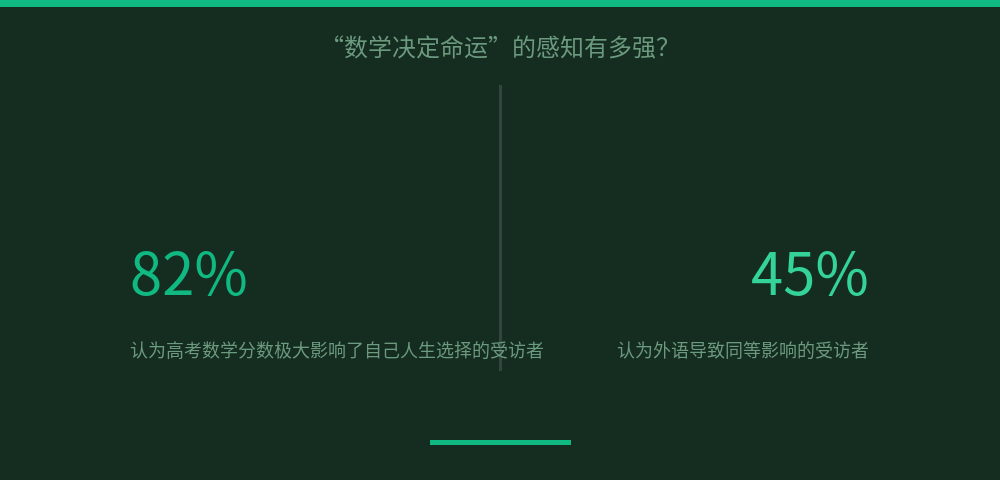 “数学决定命运”的感知有多强?

82%

认为高考数学分数极大影响了自己人生选择的受访者

45%

认为外语导致同等影响的受访者