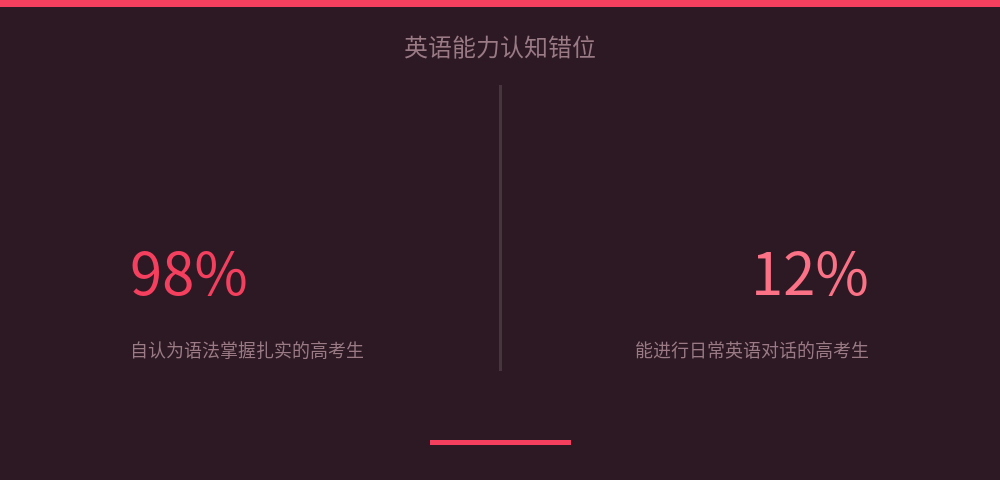 英语能力认知错位

98%

自认为语法掌握扎实的高考生

12%

能进行日常英语对话的高考生