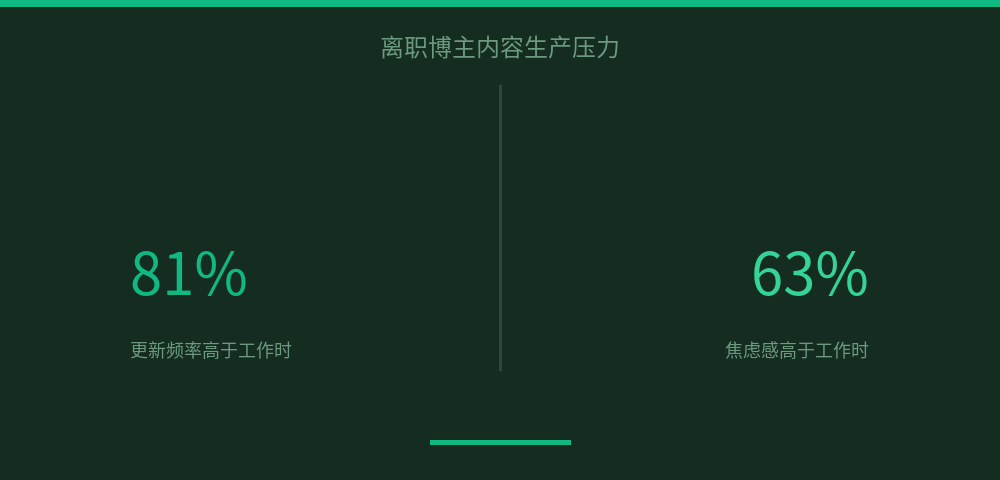 离职博主内容生产压力

81%

更新频率高于工作时

63%

焦虑感高于工作时