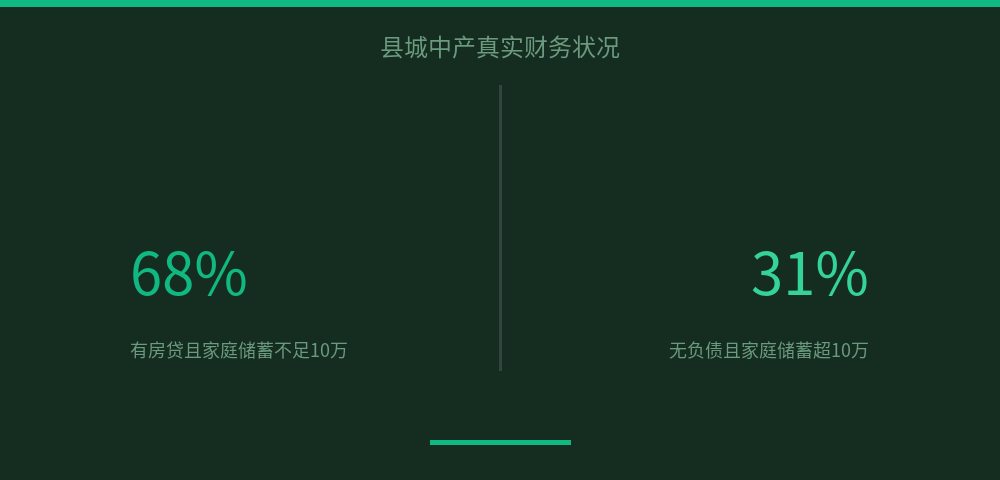 县城中产真实财务状况

68%

有房贷且家庭储蓄不足10万

31%

无负债且家庭储蓄超10万