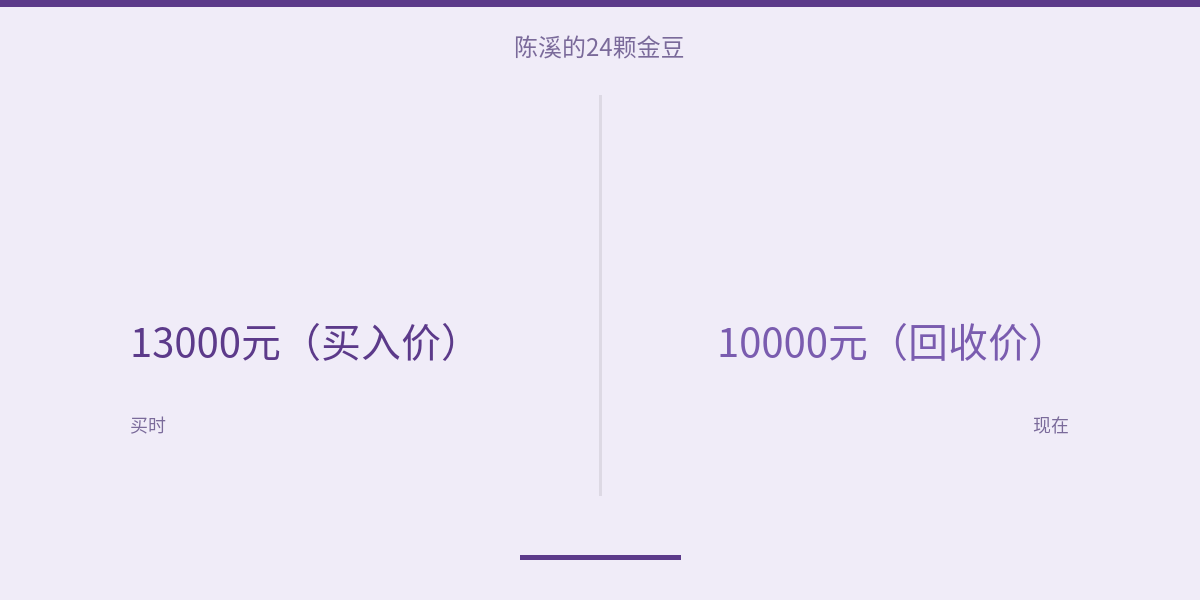 陈溪的24颗金豆

13000元（买入价）

买时

10000元（回收价）

现在